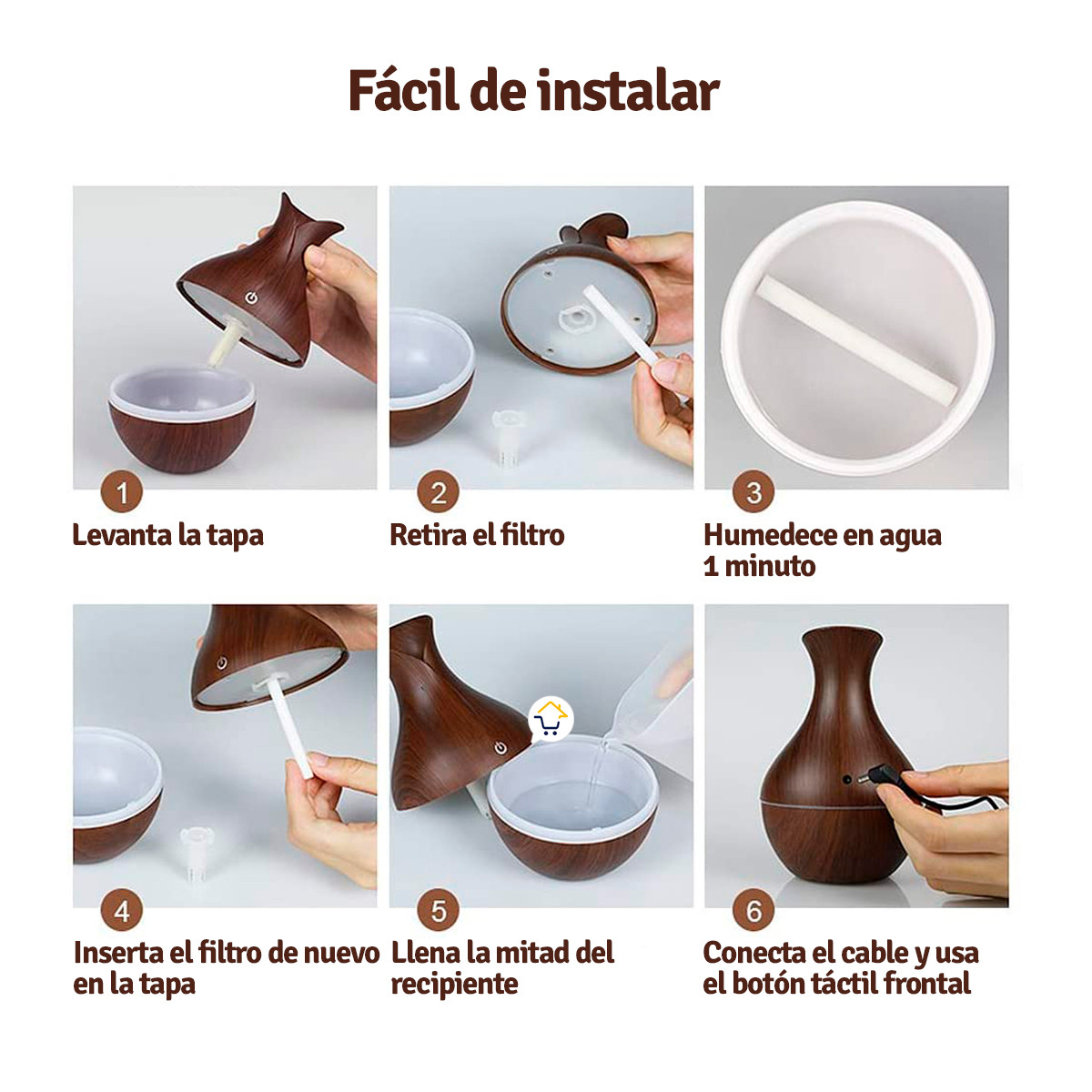 Fácil de instalar

1
Levanta la tapa

2
Retira el filtro

3
Humedece en agua 1 minuto

4
Inserta el filtro de nuevo en la tapa

5
Llena la mitad del recipiente

6
Conecta el cable y usa el botón táctil frontal